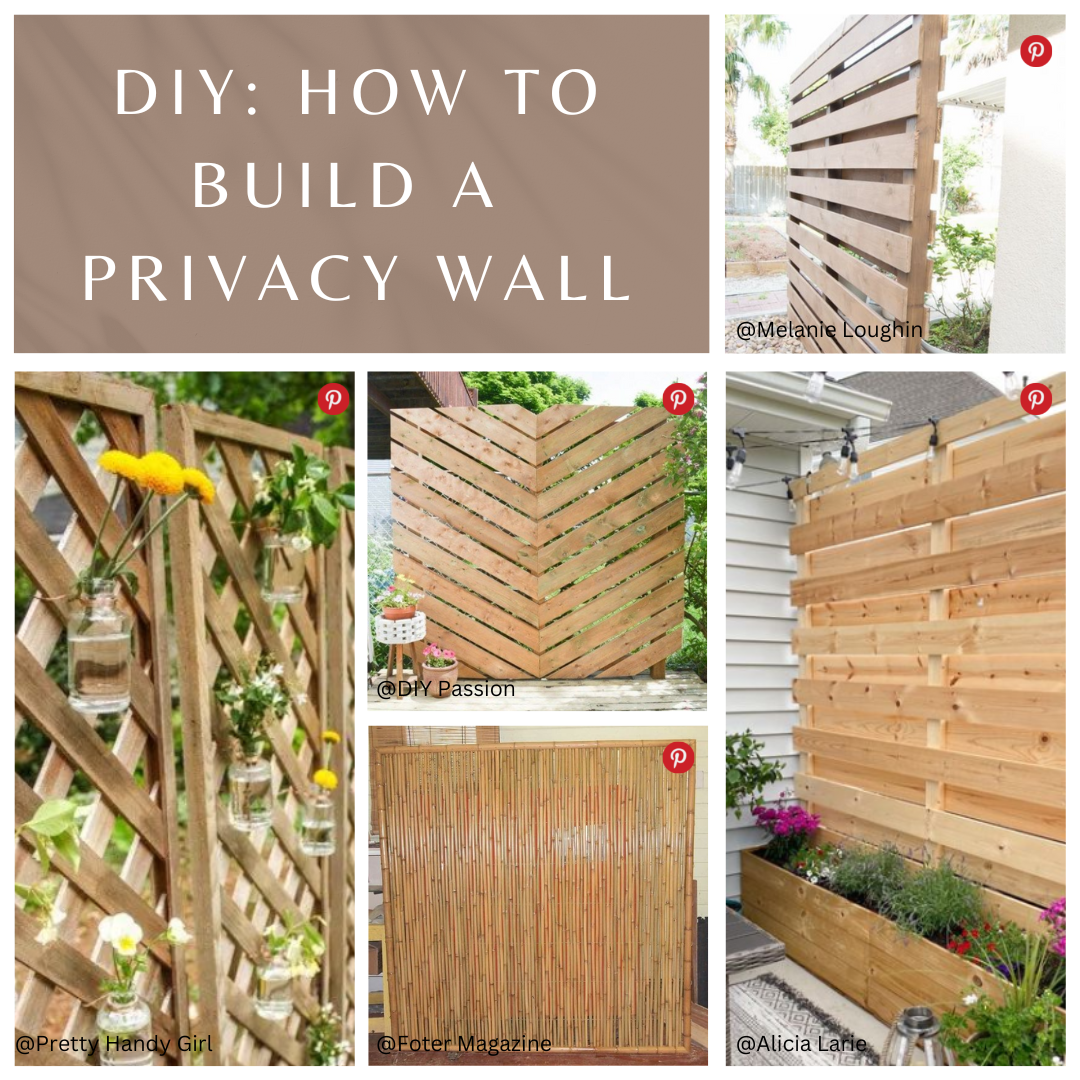 DIY: HOW TO BUILD A PRIVACY WALL

@Melanie Loughin

@DIY Passion

@Pretty Handy Girl

@Foter Magazine

@Alicia Larie